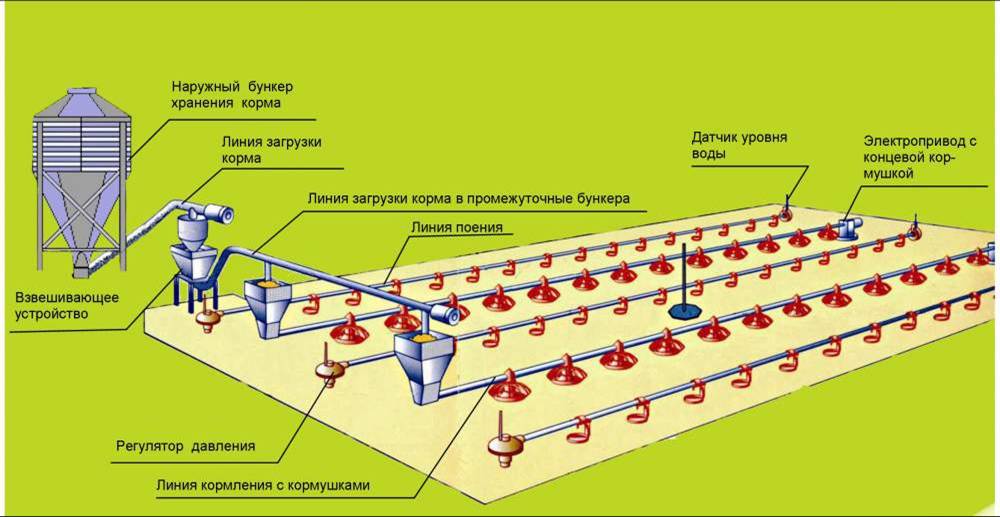 Наружный бункер хранения корма

Линия загрузки корма

Линия загрузки корма в промежуточные бункера

Линия поения

Датчик уровня воды

Электропривод с концевой кормушкой

Взвешивающее устройство

Регулятор давления

Линия кормления с кормушками